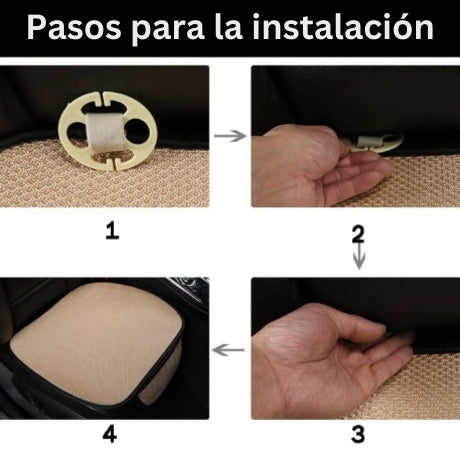 Pasos para la instalación

1

2

4

3