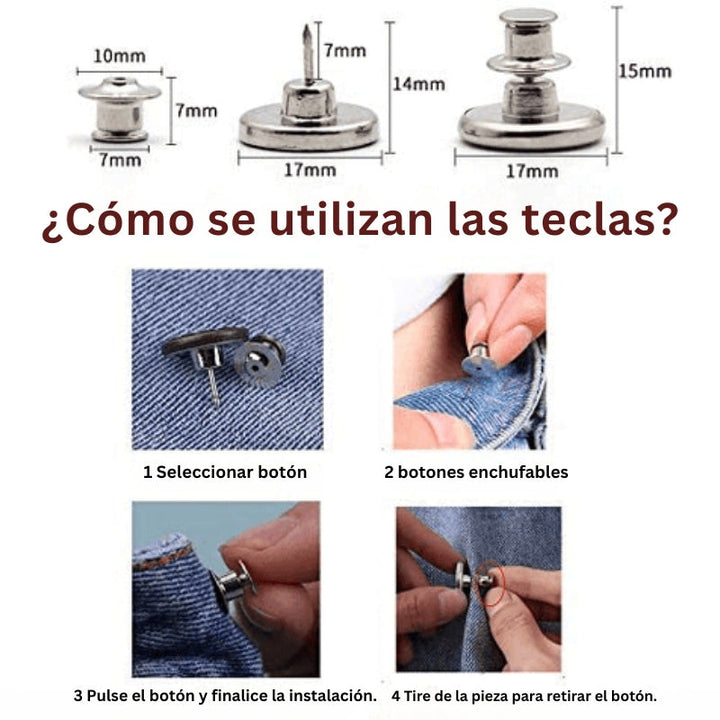 10mm
7mm
7mm
7mm
14mm
17mm
15mm
17mm

¿Cómo se utilizan las teclas?

1 Seleccionar botón

2 botones enchufables

3 Pulse el botón y finalice la instalación.

4 Tire de la pieza para retirar el botón.